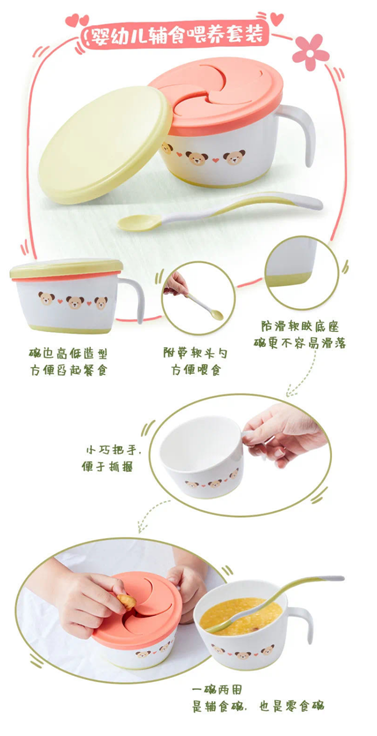 婴幼儿辅食喂养套装

碗边高低造型
方便舀起餐食

附带软头勺
方便喂食

防滑软胶底座
碗更不容易滑落

小巧把手，
便于抓握

一碗两用
是辅食碗，也是零食碗