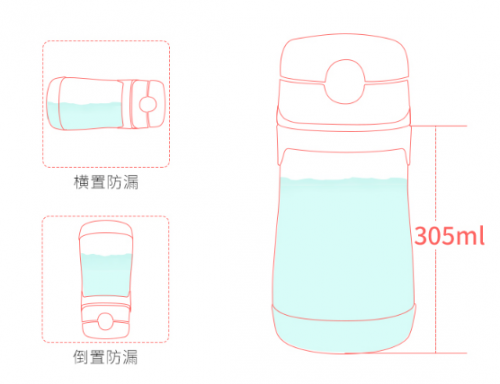 橫置防漏

倒置防漏

305ml